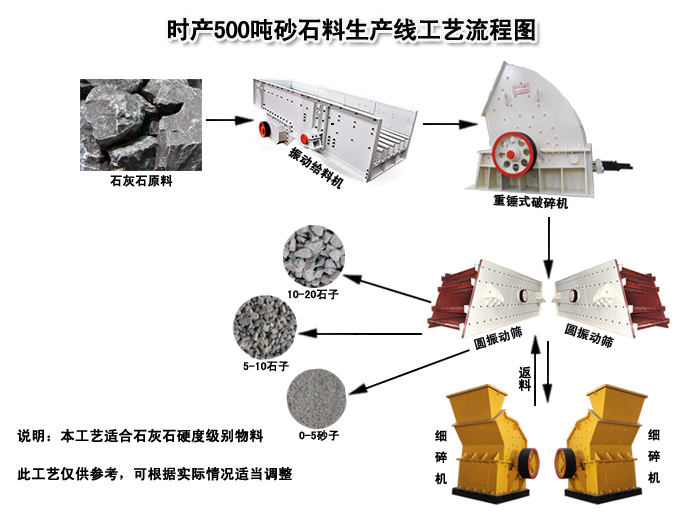 时产500吨砂石料生产线工艺流程图

石灰石原料

振动给料机

重锤式破碎机

10-20石子

5-10石子

0-5砂子

圆振动筛

圆振动筛

返料

细碎机

细碎机

说明：本工艺适合石灰石硬度级别物料

此工艺仅供参考，可根据实际情况适当调整